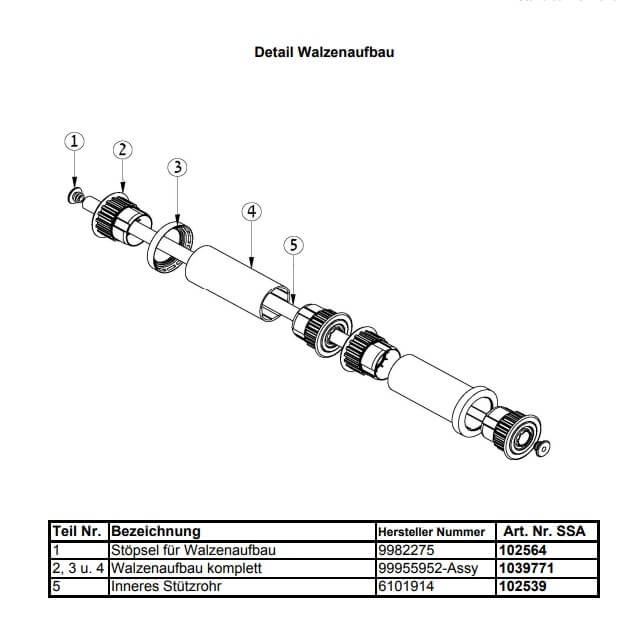 Detail Walzenaufbau

1
2
3
4
5

| Teil Nr. | Bezeichnung | Hersteller Nummer | Art. Nr. SSA |
|---|---|---|---|
| 1 | Stöpsel für Walzenaufbau | 9982275 | 102564 |
| 2, 3 u. 4 | Walzenaufbau komplett | 99955952-Assy | 1039771 |
| 5 | Inneres Stützrohr | 6101914 | 102539 |