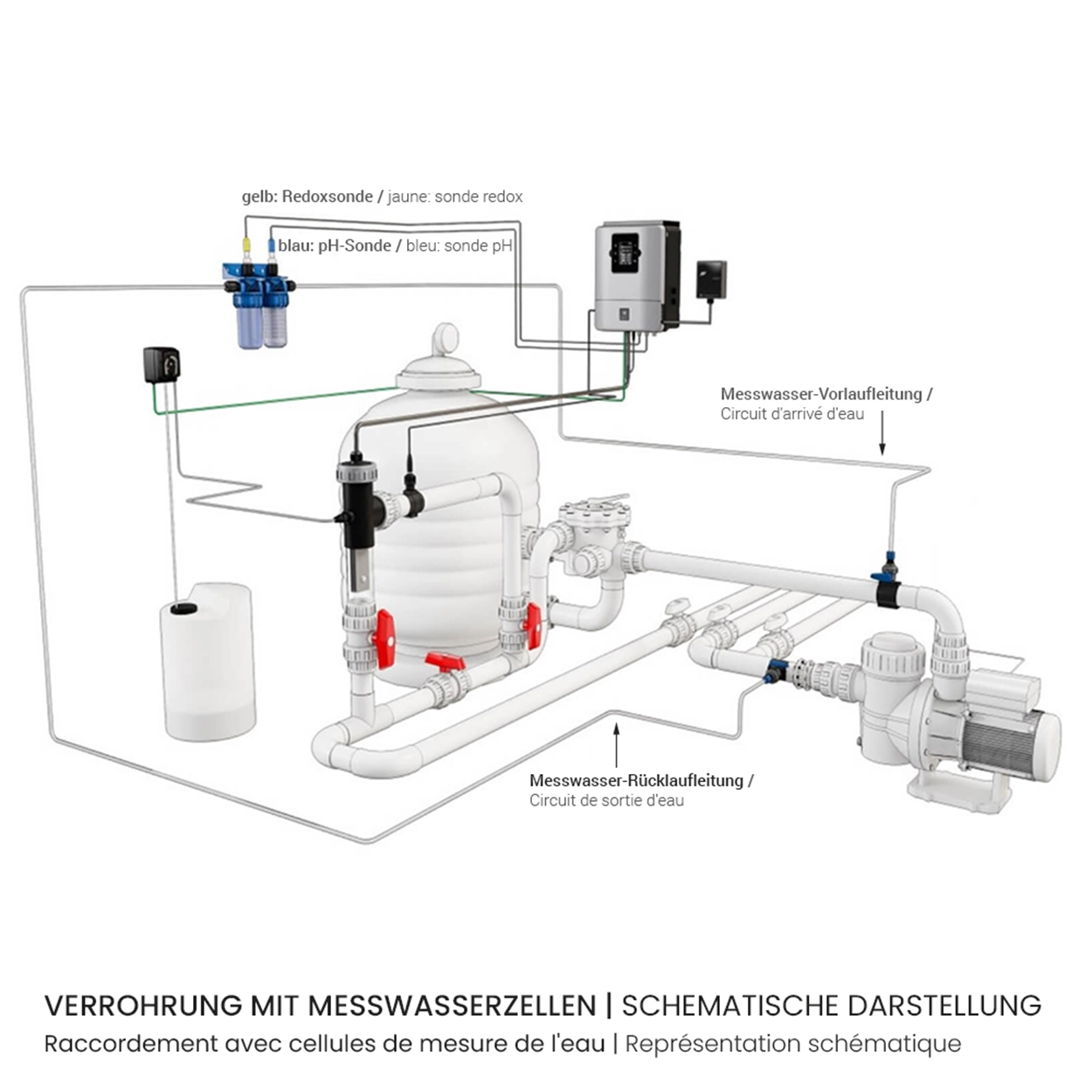 gelb: Redoxsonde / jaune: sonde redox

blau: pH-Sonde / bleu: sonde pH

Messwasser-Vorlaufleitung / Circuit d'arrivé d'eau

Messwasser-Rücklaufleitung / Circuit de sortie d'eau

VERROHRUNG MIT MESSWASSERZELLEN | SCHEMATISCHE DARSTELLUNG
Raccordement avec cellules de mesure de l'eau | Représentation schématique